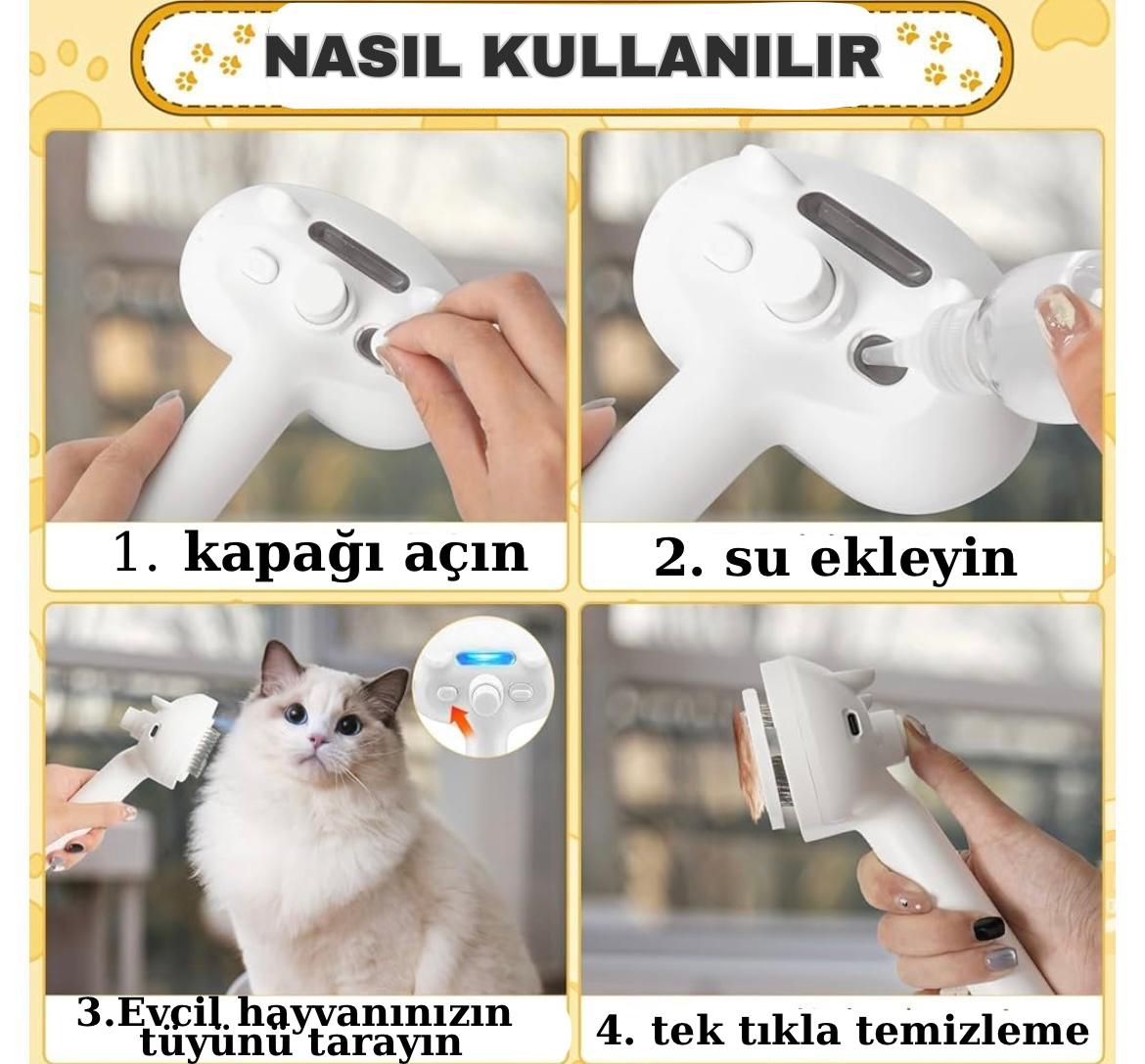 NASIL KULLANILIR

1. kapağı açın

2. su ekleyin

3.Evcil hayvanınızın tüyünü tarayın

4. tek tıkla temizleme